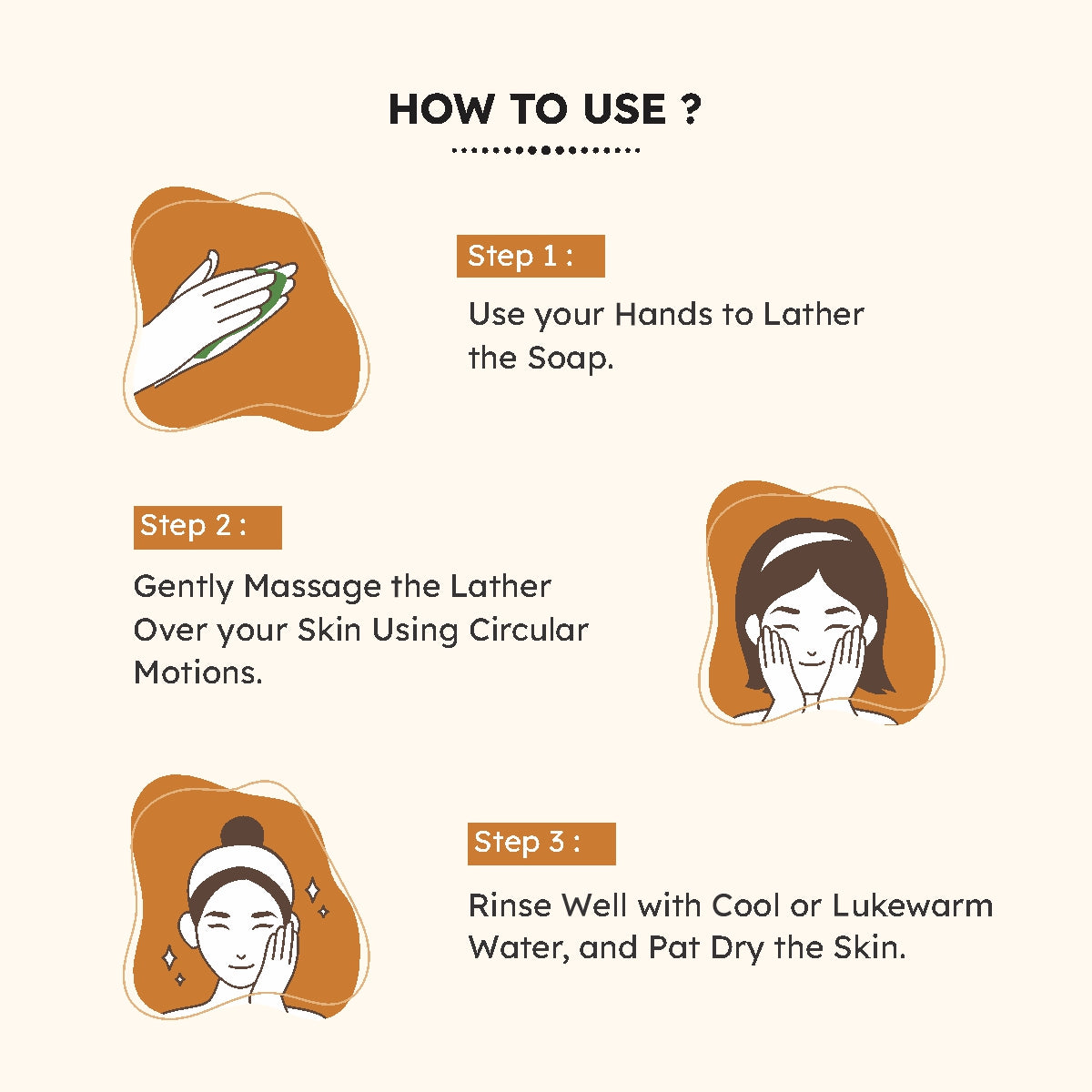 HOW TO USE ?

Step 1 :

Use your Hands to Lather the Soap.

Step 2 :

Gently Massage the Lather Over your Skin Using Circular Motions.

Step 3 :

Rinse Well with Cool or Lukewarm Water, and Pat Dry the Skin.