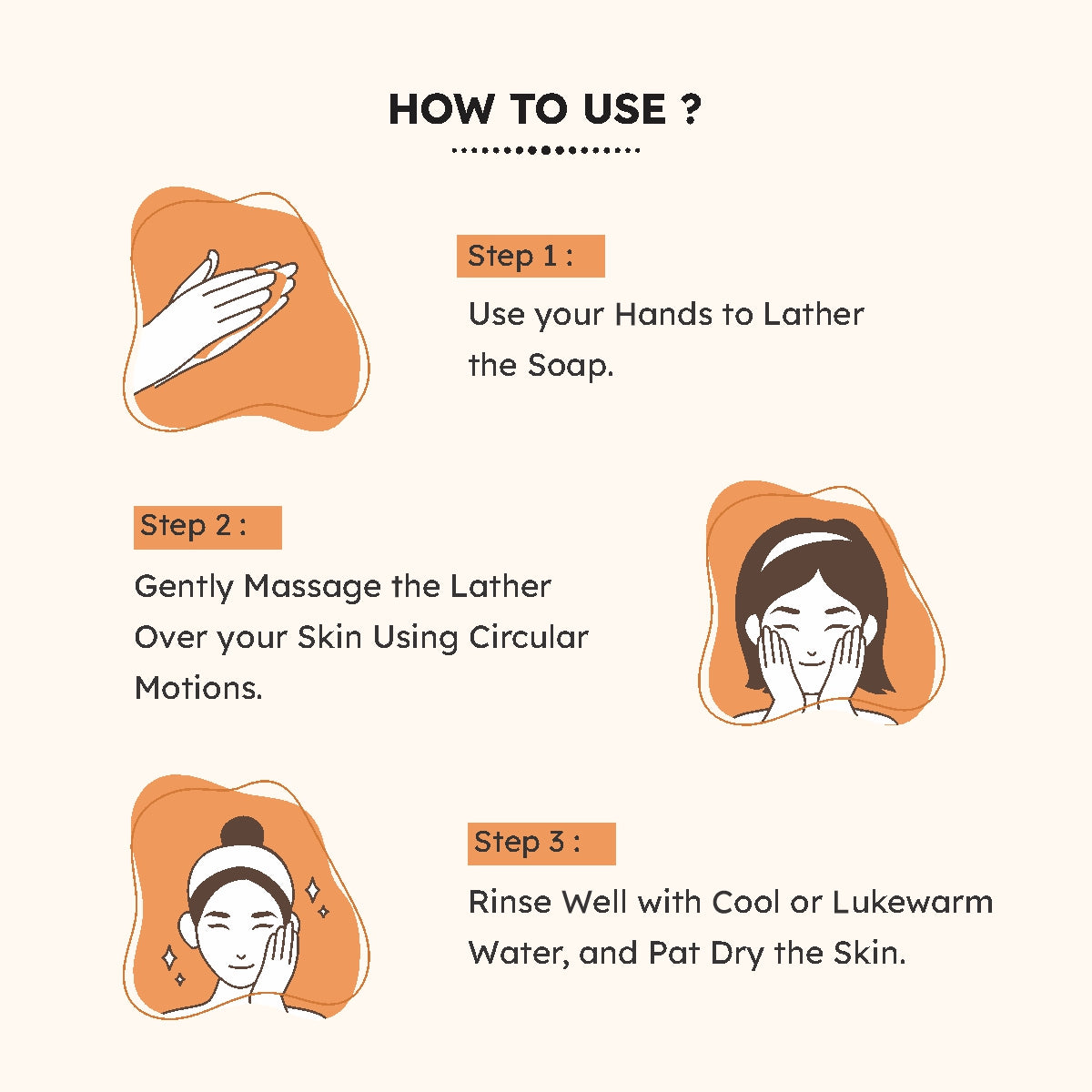 HOW TO USE ?

Step 1 :

Use your Hands to Lather the Soap.

Step 2 :

Gently Massage the Lather Over your Skin Using Circular Motions.

Step 3 :

Rinse Well with Cool or Lukewarm Water, and Pat Dry the Skin.