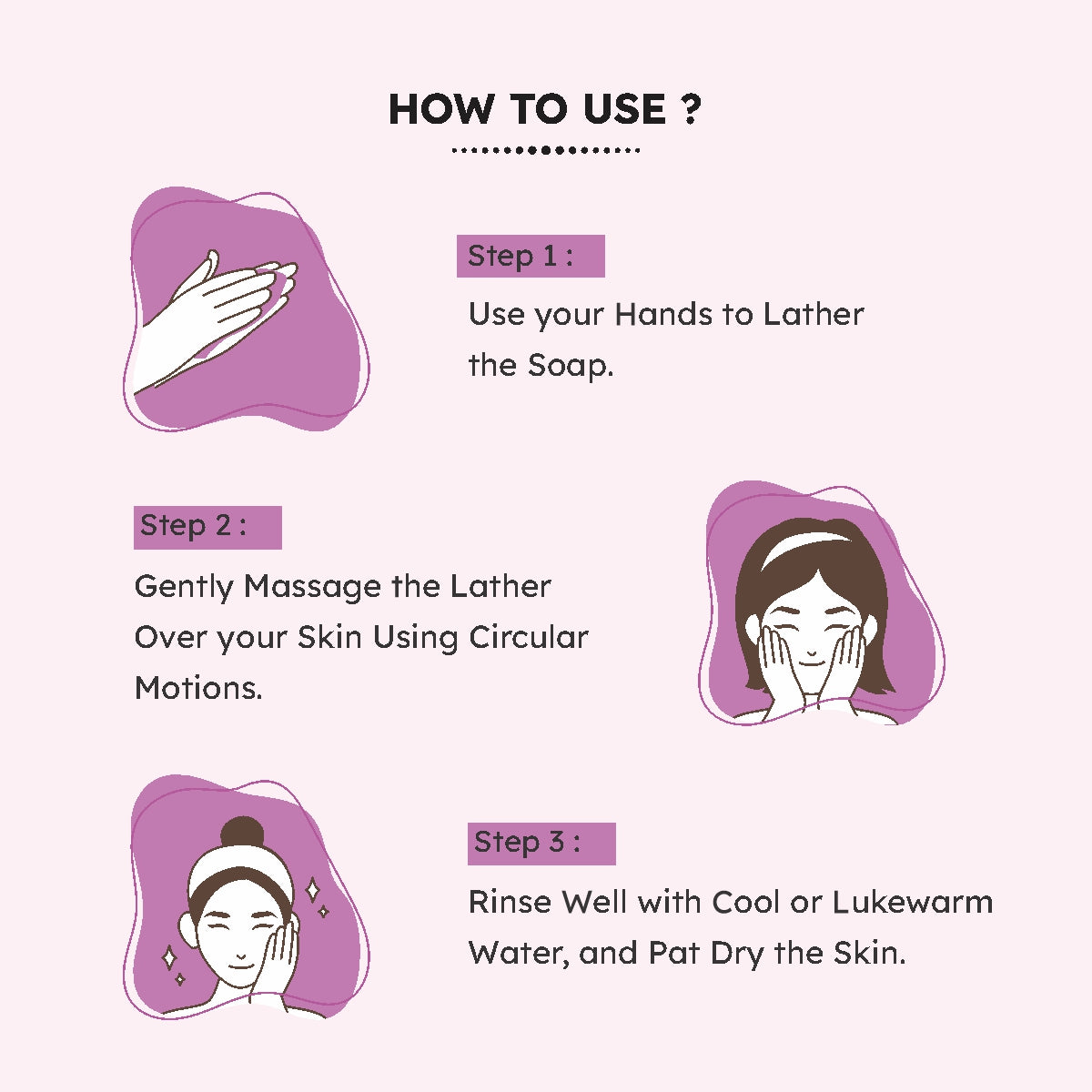 HOW TO USE ?

Step 1 :

Use your Hands to Lather the Soap.

Step 2 :

Gently Massage the Lather Over your Skin Using Circular Motions.

Step 3 :

Rinse Well with Cool or Lukewarm Water, and Pat Dry the Skin.