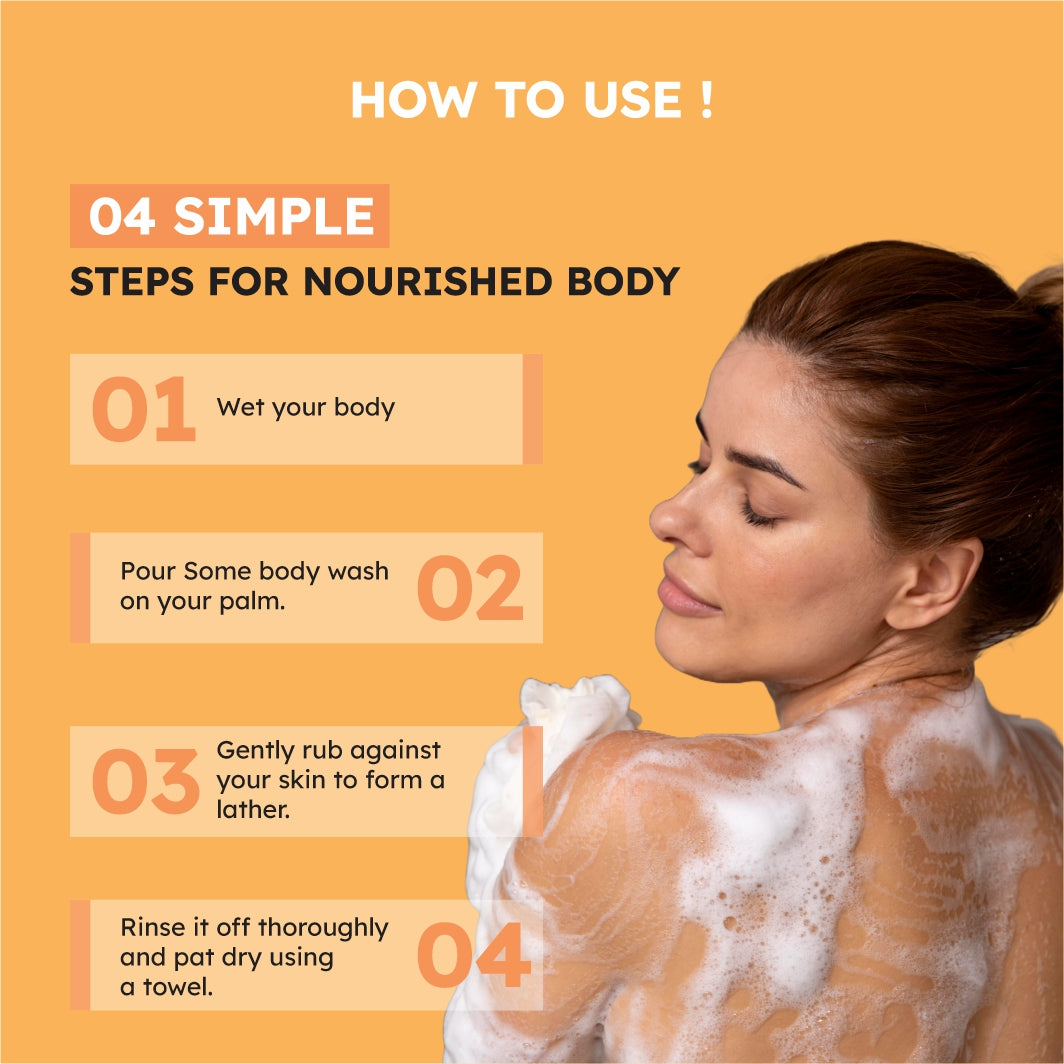 HOW TO USE !

04 SIMPLE
STEPS FOR NOURISHED BODY

01 Wet your body

Pour Some body wash on your palm. 02

03 Gently rub against your skin to form a lather.

Rinse it off thoroughly and pat dry using a towel. 04