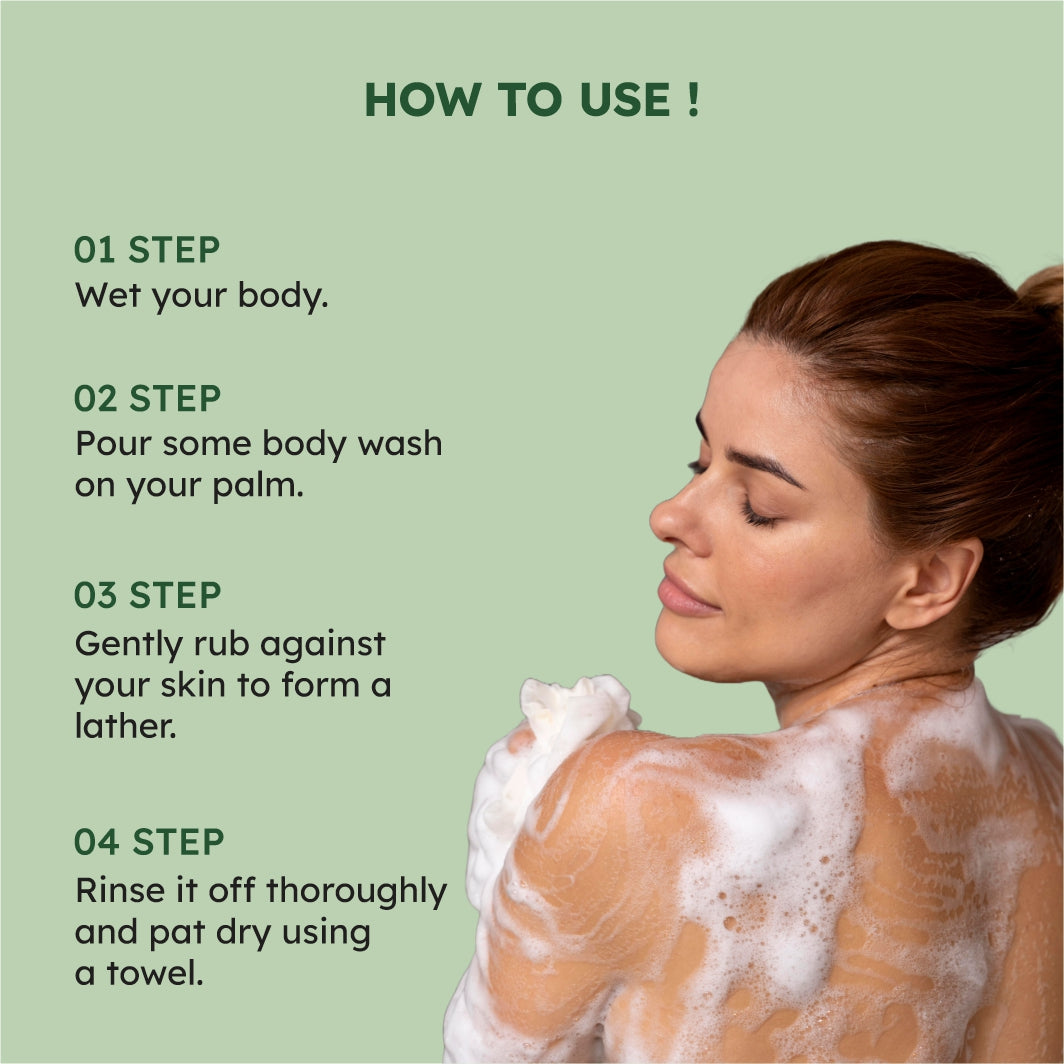 HOW TO USE !

01 STEP
Wet your body.

02 STEP
Pour some body wash on your palm.

03 STEP
Gently rub against your skin to form a lather.

04 STEP
Rinse it off thoroughly and pat dry using a towel.