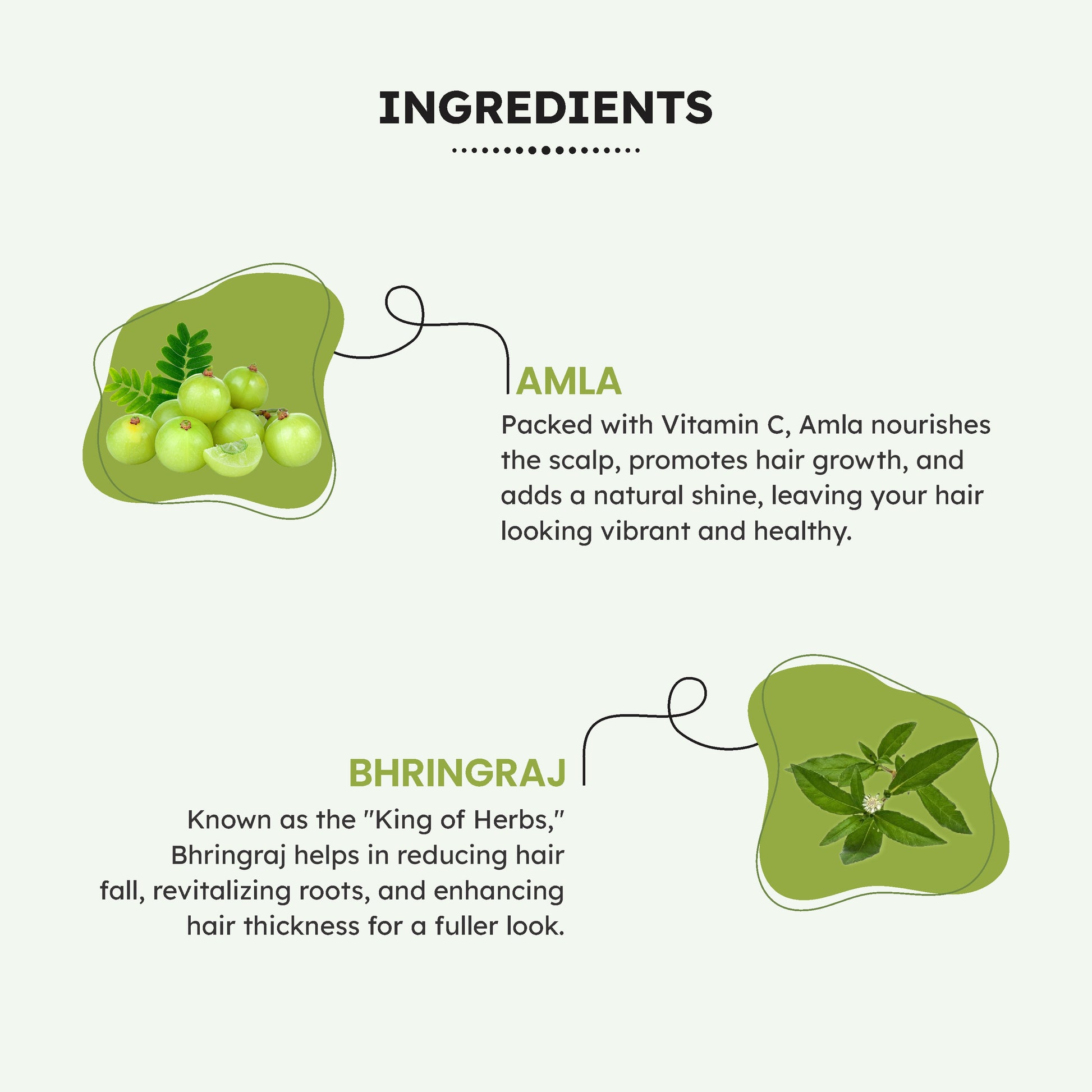 INGREDIENTS

AMLA

Packed with Vitamin C, Amla nourishes the scalp, promotes hair growth, and adds a natural shine, leaving your hair looking vibrant and healthy.

BHRINGRAJ

Known as the "King of Herbs," Bhringraj helps in reducing hair fall, revitalizing roots, and enhancing hair thickness for a fuller look.