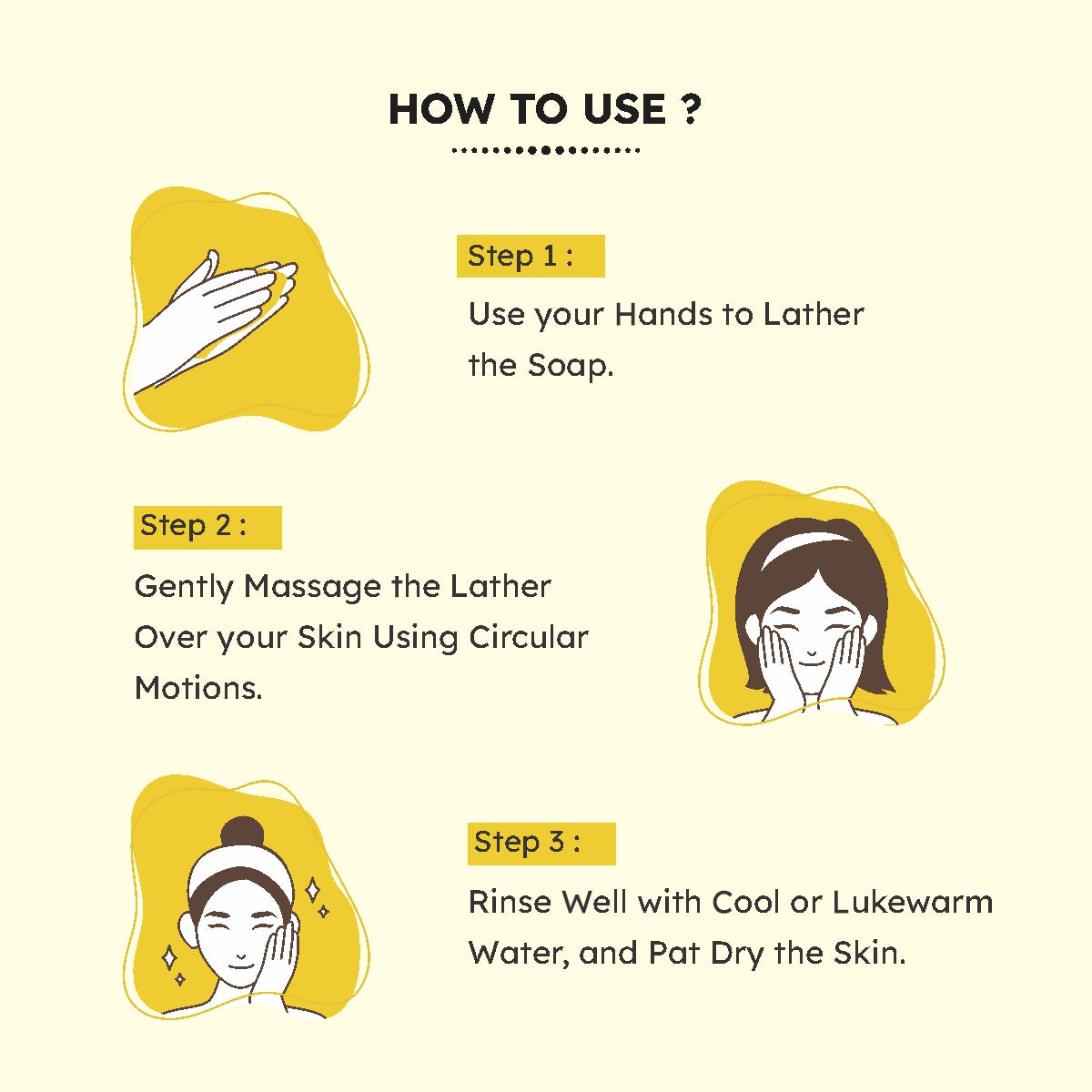 HOW TO USE ?

Step 1 :

Use your Hands to Lather the Soap.

Step 2 :

Gently Massage the Lather Over your Skin Using Circular Motions.

Step 3 :

Rinse Well with Cool or Lukewarm Water, and Pat Dry the Skin.