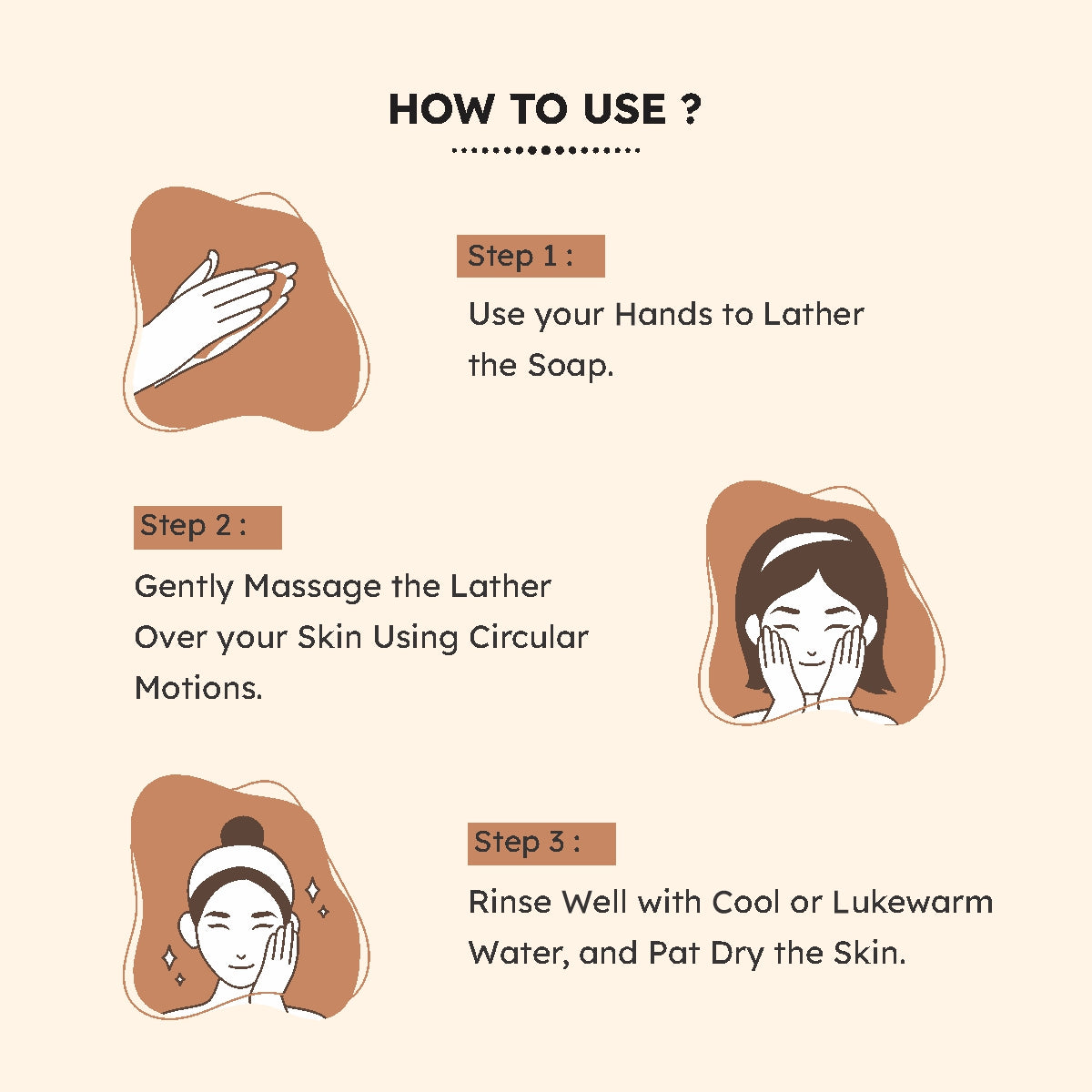 HOW TO USE ?

Step 1 :

Use your Hands to Lather the Soap.

Step 2 :

Gently Massage the Lather Over your Skin Using Circular Motions.

Step 3 :

Rinse Well with Cool or Lukewarm Water, and Pat Dry the Skin.