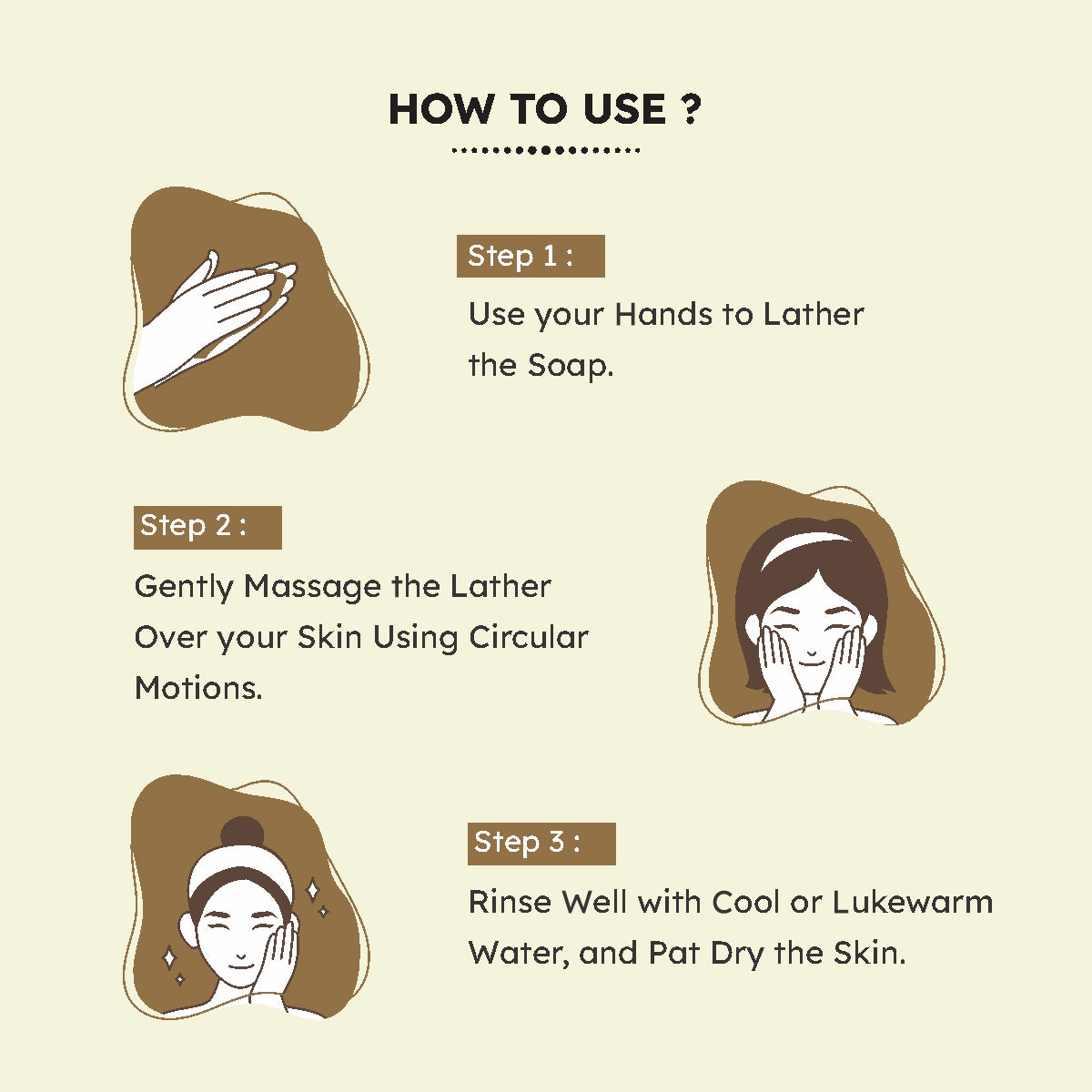 HOW TO USE ?

Step 1 :

Use your Hands to Lather the Soap.

Step 2 :

Gently Massage the Lather Over your Skin Using Circular Motions.

Step 3 :

Rinse Well with Cool or Lukewarm Water, and Pat Dry the Skin.