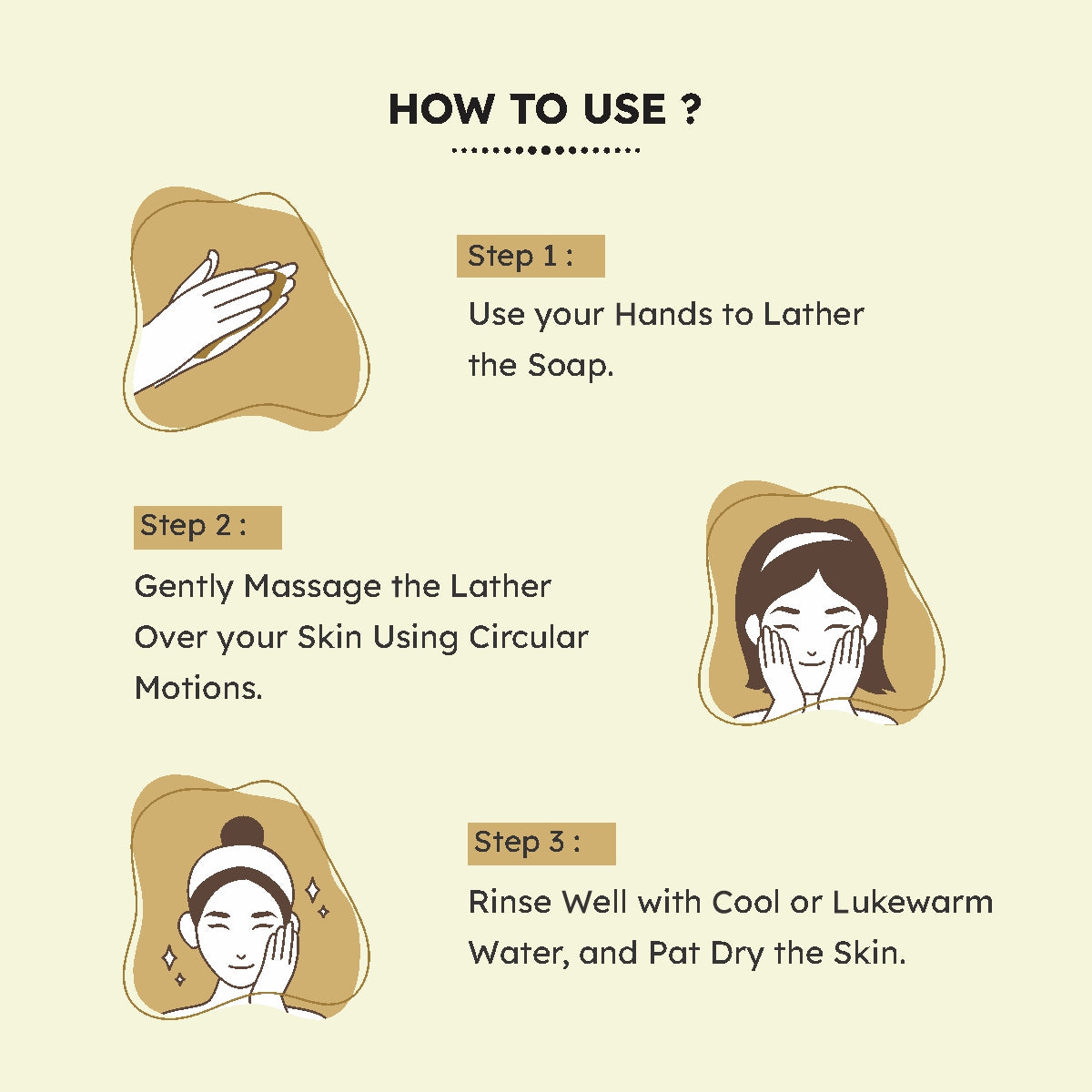 HOW TO USE ?

Step 1 :

Use your Hands to Lather the Soap.

Step 2 :

Gently Massage the Lather Over your Skin Using Circular Motions.

Step 3 :

Rinse Well with Cool or Lukewarm Water, and Pat Dry the Skin.